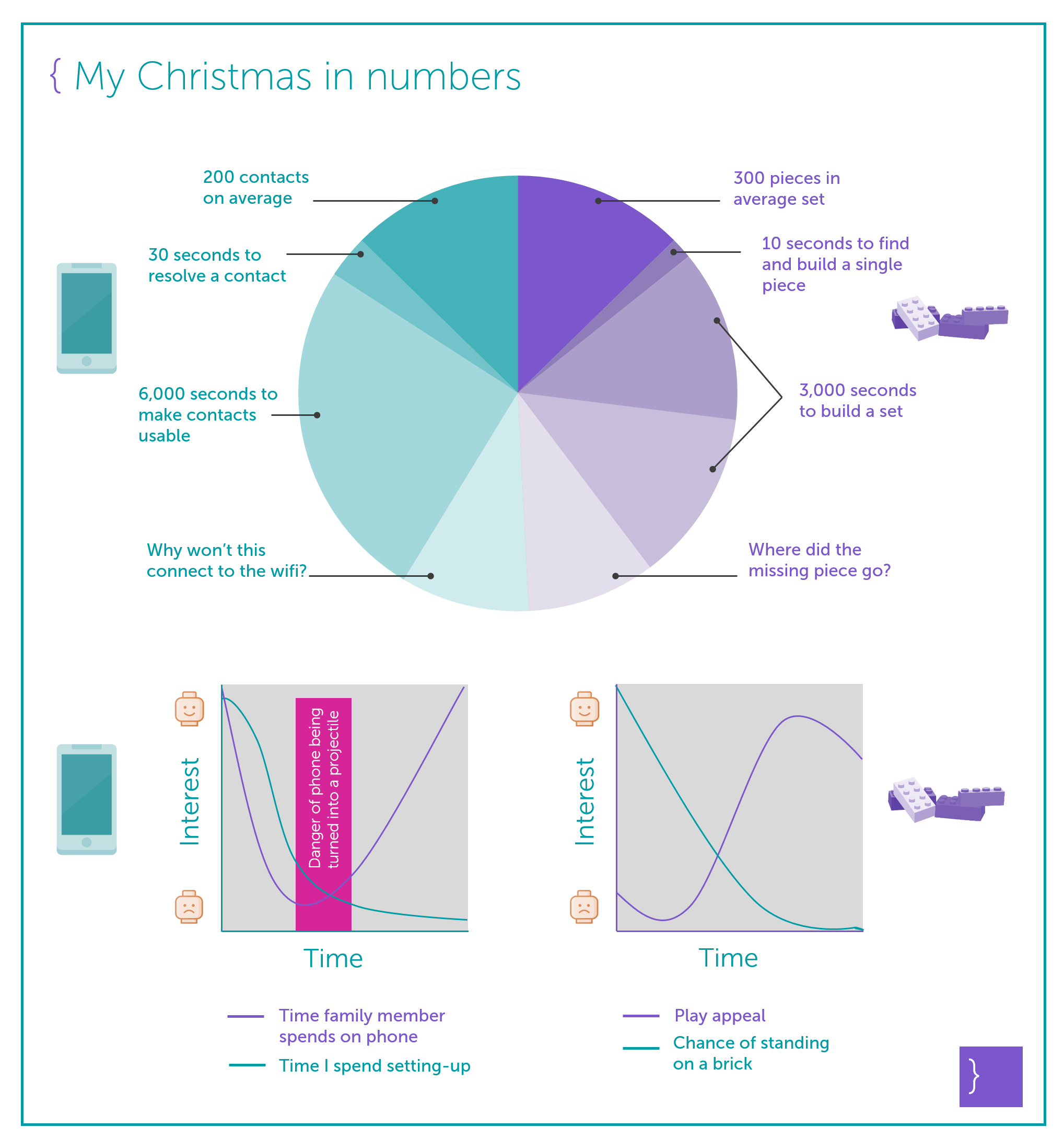 { My Christmas in numbers

200 contacts on average

30 seconds to resolve a contact

6,000 seconds to make contacts usable

Why won't this connect to the wifi?

300 pieces in average set

10 seconds to find and build a single piece

3,000 seconds to build a set

Where did the missing piece go?

Interest

Danger of phone being turned into a projectile

Time

Time family member spends on phone

Time I spend setting-up

Interest

Time

Play appeal

Chance of standing on a brick

}